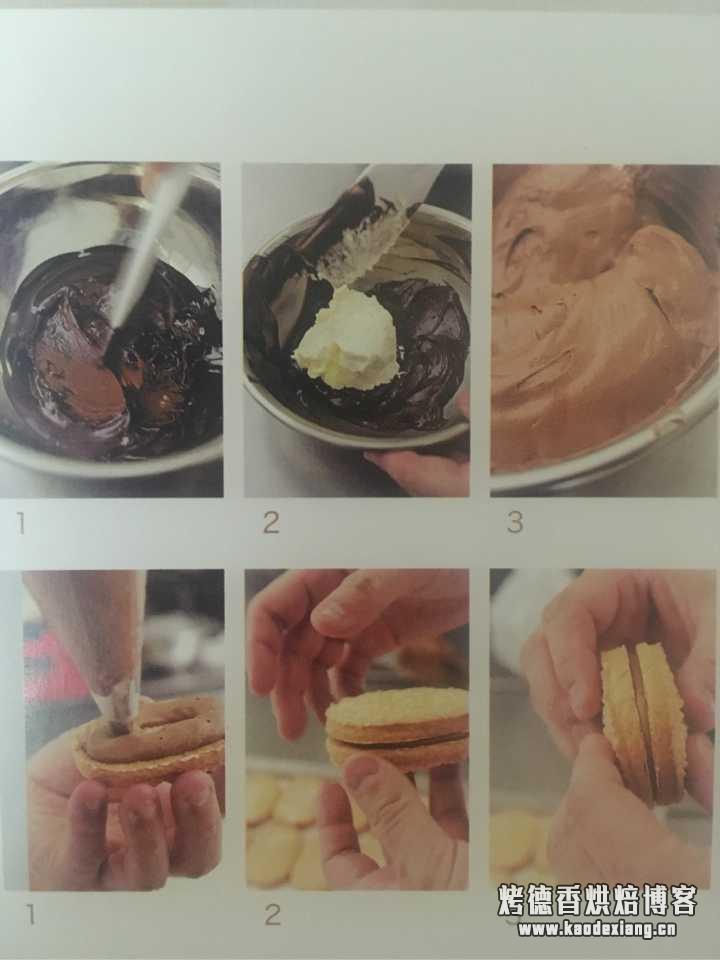 1

2

3

1

2

烤德香烘焙博客
www.kaodexiang.cn