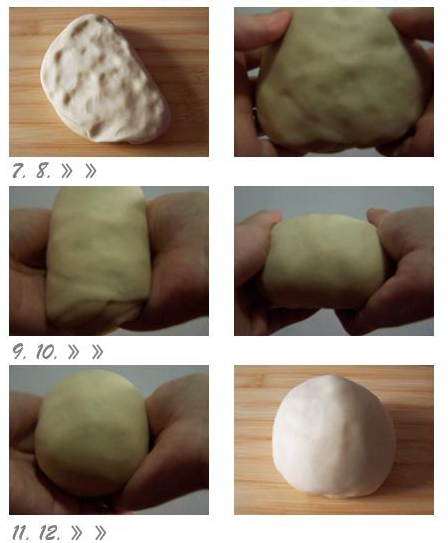 7. 8. » »

9. 10. » »

11. 12. » »